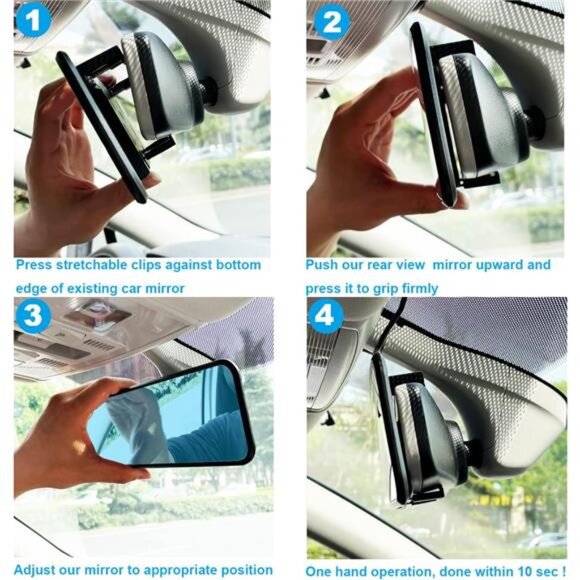 1

Press stretchable clips against bottom edge of existing car mirror

2

Push our rear view  mirror upward and press it to grip firmly

3

Adjust our mirror to appropriate position

4

One hand operation, done within 10 sec !